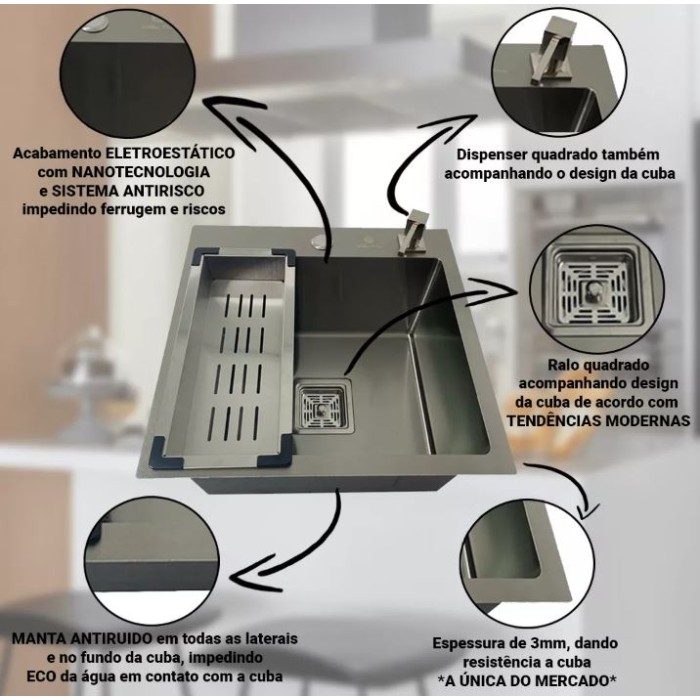 Acabamento ELETROESTÁTICO com NANOTECNOLOGIA e SISTEMA ANTIRISCO impedindo ferrugem e riscos

Dispenser quadrado também acompanhando o design da cuba

Ralo quadrado acompanhando design da cuba de acordo com TENDÊNCIAS MODERNAS

MANTA ANTIRUIDO em todas as laterais e no fundo da cuba, impedindo ECO da água em contato com a cuba

Espessura de 3mm, dando resistência a cuba *A ÚNICA DO MERCADO*